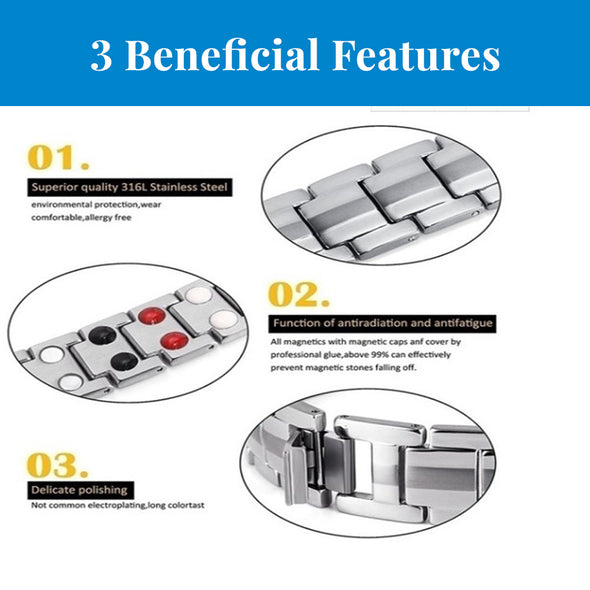 3 Beneficial Features

01.

Superior quality 316L Stainless Steel

environmental protection,wear comfortable,allergy free

02.

Function of antiradiation and antifatigue

All magnetics with magnetic caps anf cover by professional glue,above 99% can effectively prevent magnetic stones falling off.

03.

Delicate polishing

Not common electroplating,long colortast