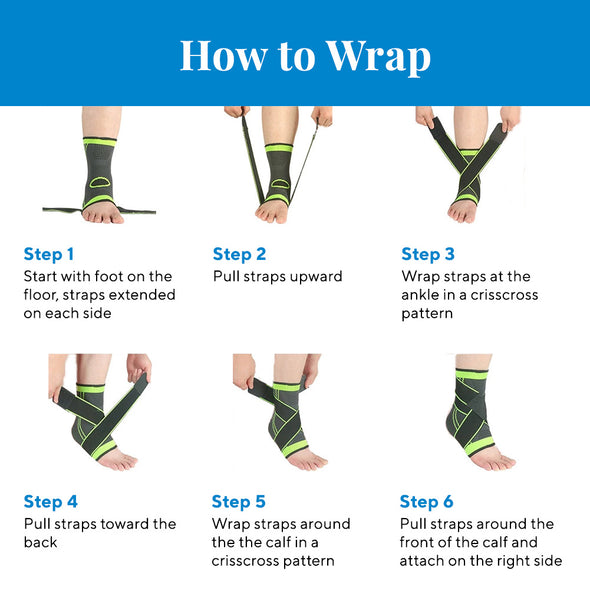 How to Wrap

Step 1
Start with foot on the floor, straps extended on each side

Step 2
Pull straps upward

Step 3
Wrap straps at the ankle in a crisscross pattern

Step 4
Pull straps toward the back

Step 5
Wrap straps around the the calf in a crisscross pattern

Step 6
Pull straps around the front of the calf and attach on the right side